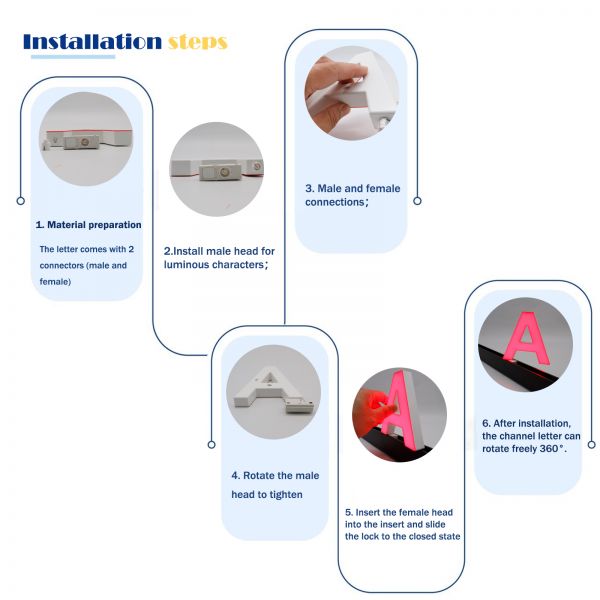 Installation steps

1. Material preparation

The letter comes with 2 connectors (male and female)

2.Install male head for luminous characters;

3. Male and female connections;

4. Rotate the male head to tighten

5. Insert the female head into the insert and slide the lock to the closed state

6. After installation, the channel letter can rotate freely 360°.