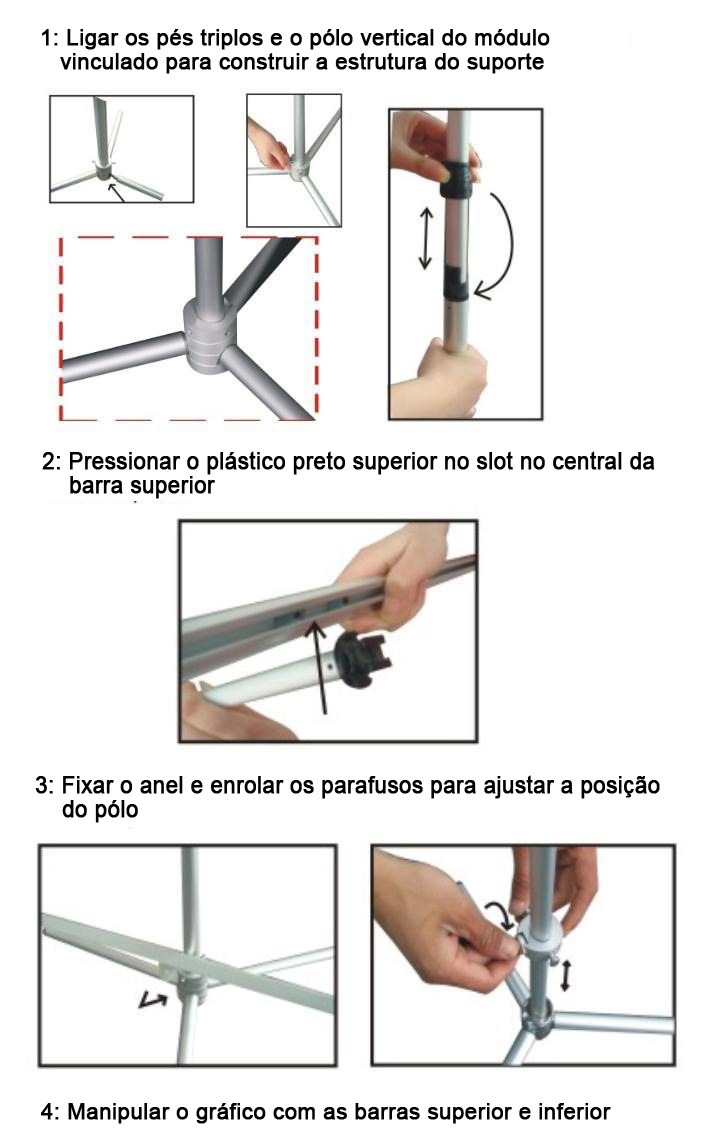 1: Ligar os pés triplos e o pólo vertical do módulo vinculado para construir a estrutura do suporte

2: Pressionar o plástico preto superior no slot no central da barra superior

3: Fixar o anel e enrolar os parafusos para ajustar a posição do pólo

4: Manipular o gráfico com as barras superior e inferior