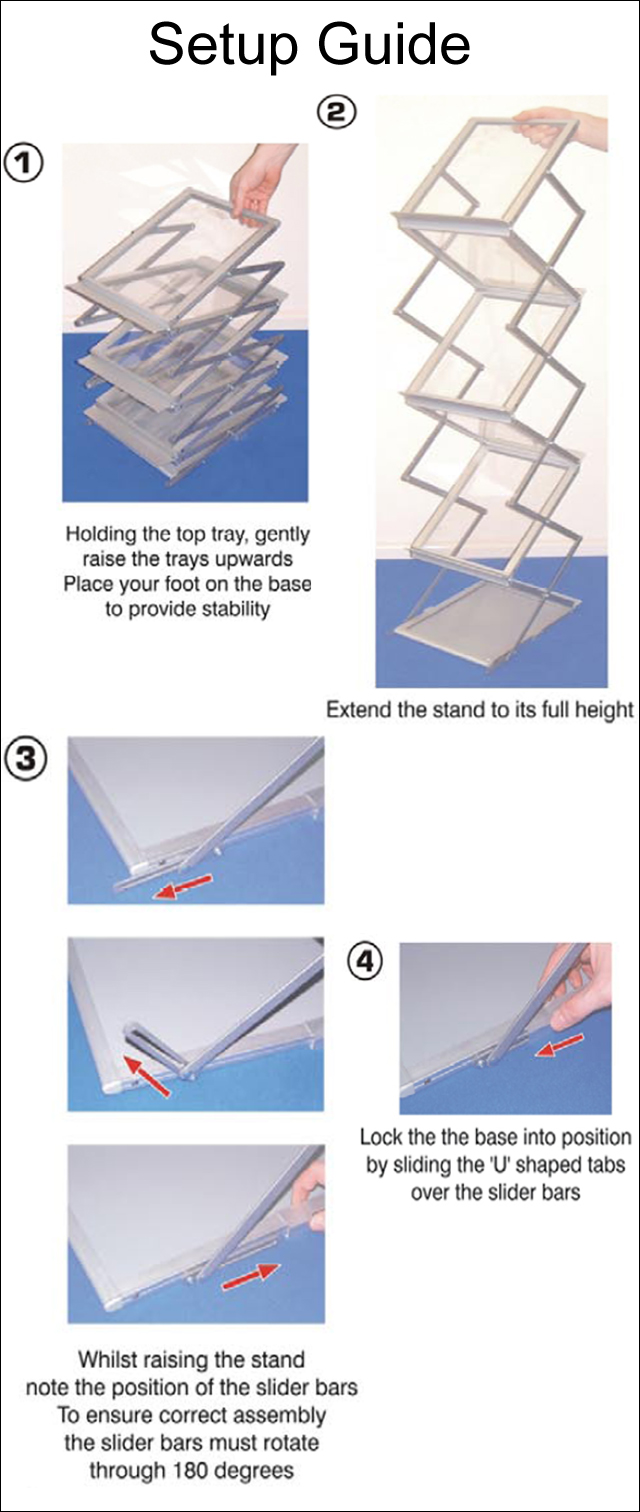 Setup Guide

1

Holding the top tray, gently raise the trays upwards
Place your foot on the base to provide stability

2

Extend the stand to its full height

3

Whilst raising the stand note the position of the slider bars
To ensure correct assembly the slider bars must rotate through 180 degrees

4

Lock the the base into position by sliding the 'U' shaped tabs over the slider bars