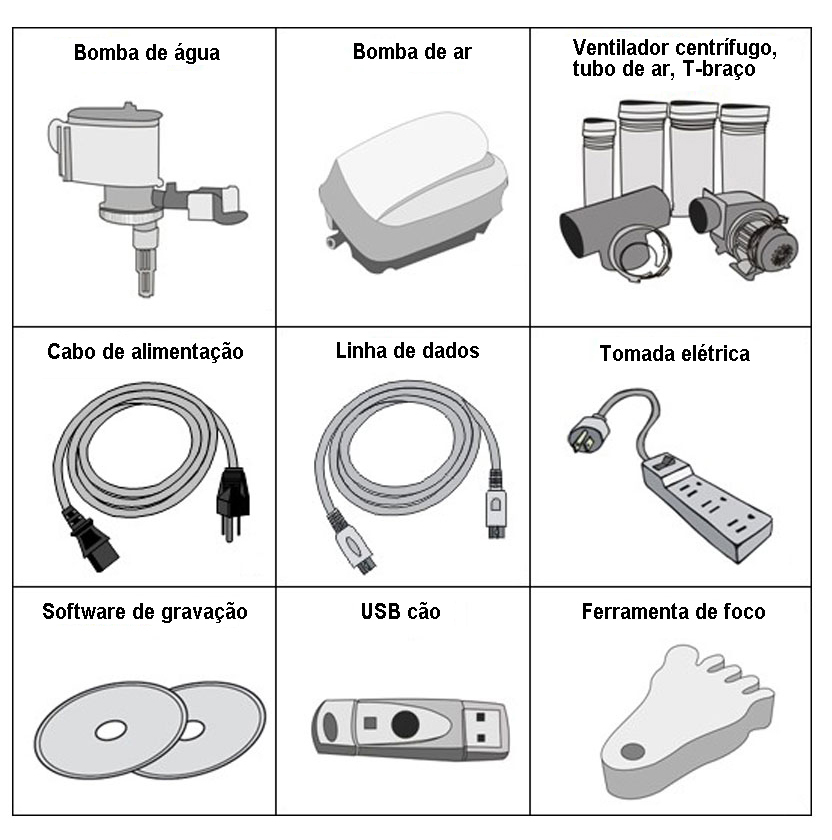 | Bomba de água | Bomba de ar | Ventilador centrífugo, tubo de ar, T-braço |
|---|---|---|
| Cabo de alimentação | Linha de dados | Tomada elétrica |
| Software de gravação | USB cão | Ferramenta de foco |