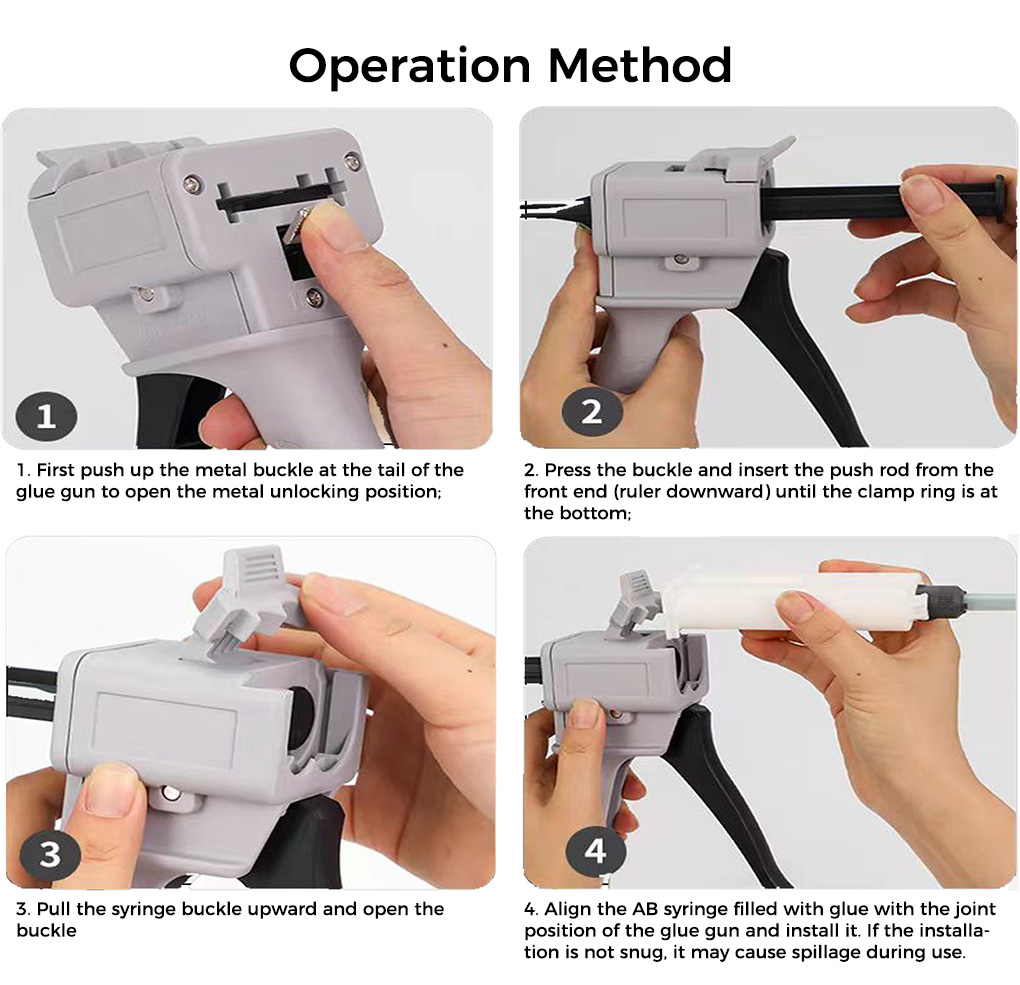 Operation Method

1

1. First push up the metal buckle at the tail of the glue gun to open the metal unlocking position;

2

2. Press the buckle and insert the push rod from the front end (ruler downward) until the clamp ring is at the bottom;

3

3. Pull the syringe buckle upward and open the buckle

4

4. Align the AB syringe filled with glue with the joint position of the glue gun and install it. If the installation is not snug, it may cause spillage during use.