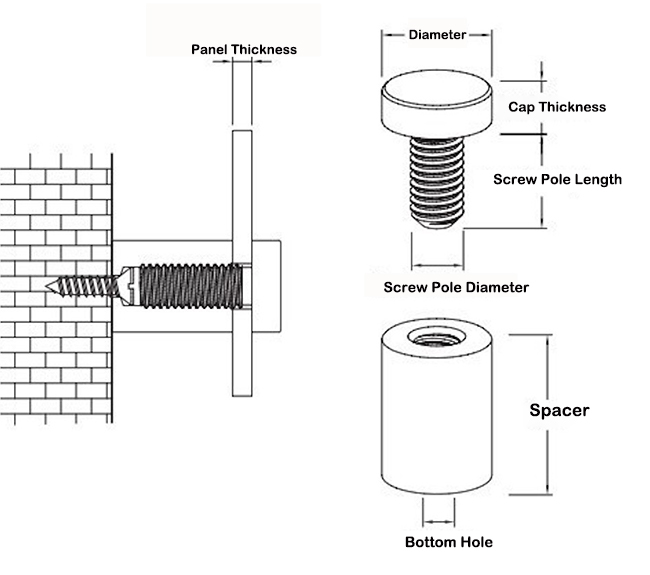 Panel Thickness

Diameter

Cap Thickness

Screw Pole Length

Screw Pole Diameter

Spacer

Bottom Hole