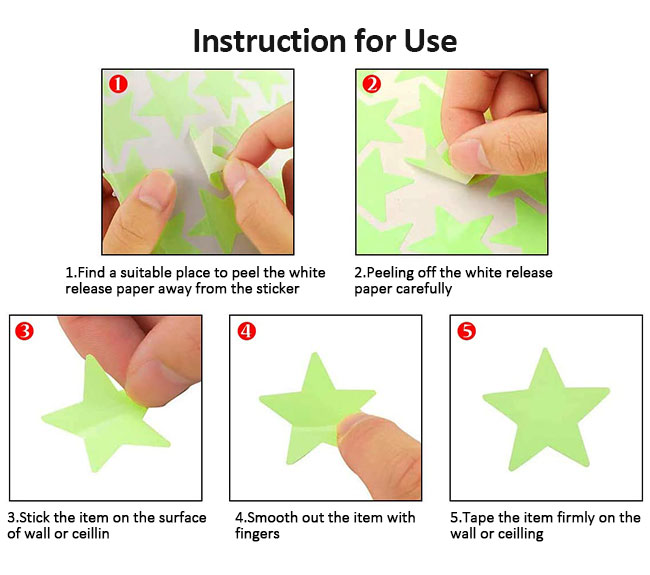 Instruction for Use

1

2

1.Find a suitable place to peel the white release paper away from the sticker

2.Peeling off the white release paper carefully

3

4

5

3.Stick the item on the surface of wall or ceillin

4.Smooth out the item with fingers

5.Tape the item firmly on the wall or ceilling