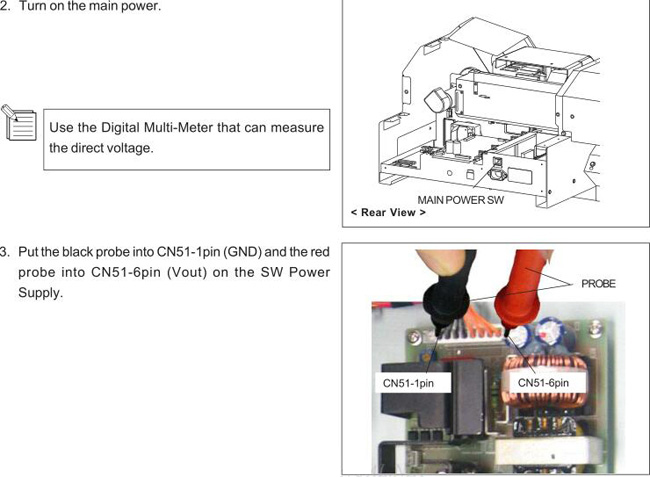 2. Turn on the main power.

Use the Digital Multi-Meter that can measure the direct voltage.

MAIN POWER SW
< Rear View >

3. Put the black probe into CN51-1pin (GND) and the red probe into CN51-6pin (Vout) on the SW Power Supply.

PROBE
CN51-1pin
CN51-6pin