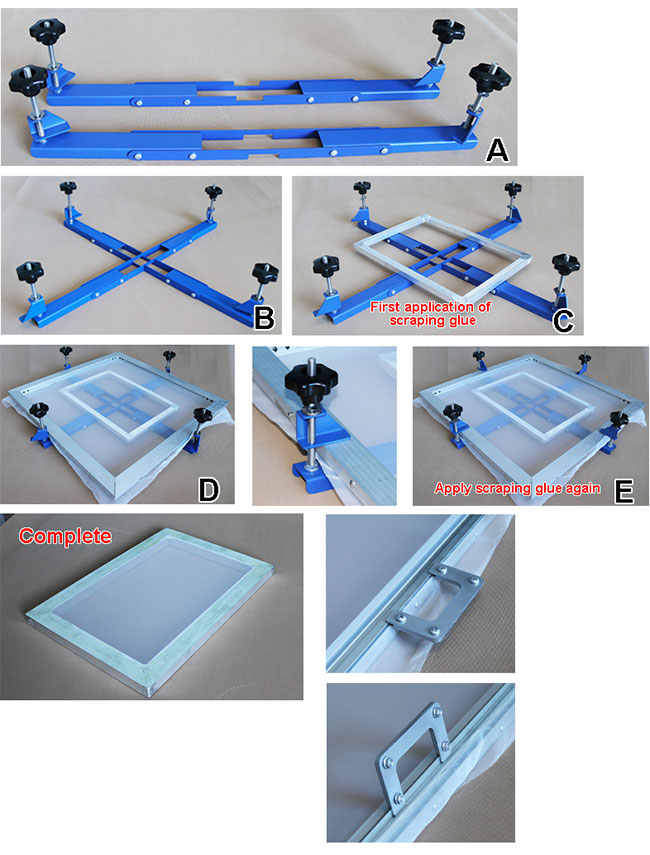 A

B

First application of scraping glue

C

D

Apply scraping glue again

E

Complete