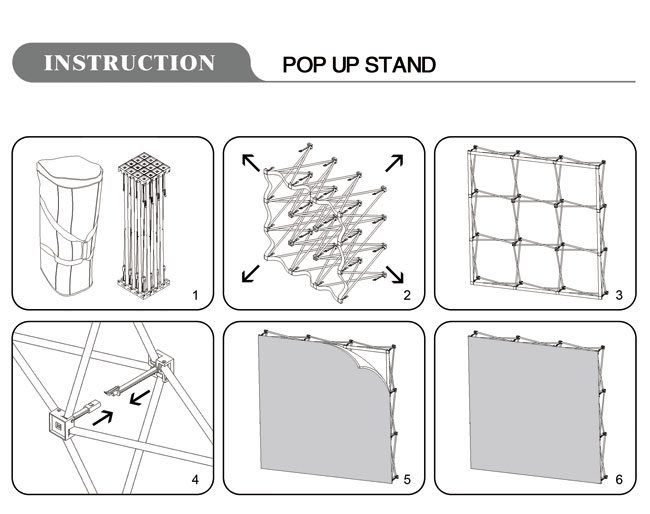 INSTRUCTION

POP UP STAND

1

2

3

4

5

6