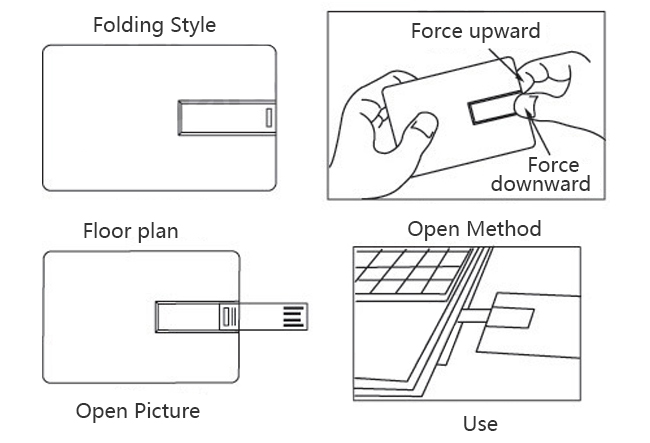 Folding Style

Force upward

Force downward

Floor plan

Open Method

Open Picture

Use