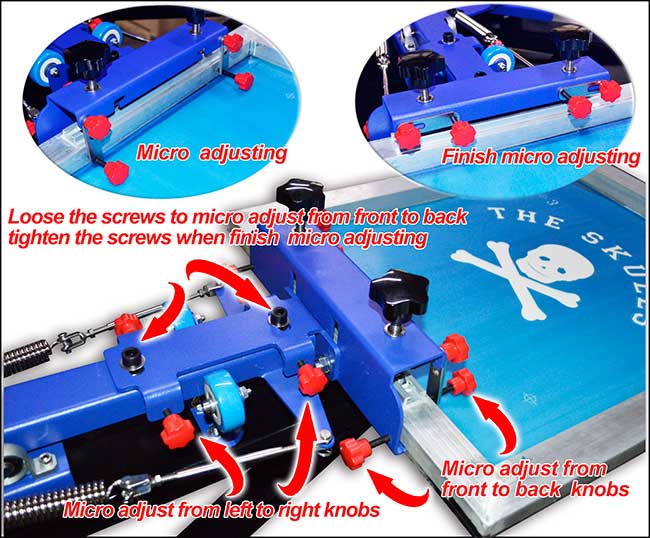 Micro adjusting

Finish micro adjusting

Loose the screws to micro adjust from front to back tighten the screws when finish micro adjusting

THE SKULLS

Micro adjust from front to back knobs

Micro adjust from left to right knobs