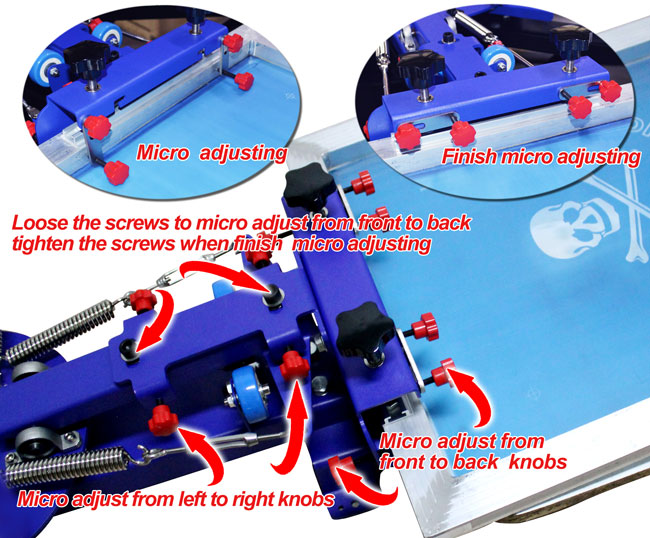 Micro adjusting

Finish micro adjusting

Loose the screws to micro adjust from front to back tighten the screws when finish micro adjusting

Micro adjust from front to back knobs

Micro adjust from left to right knobs