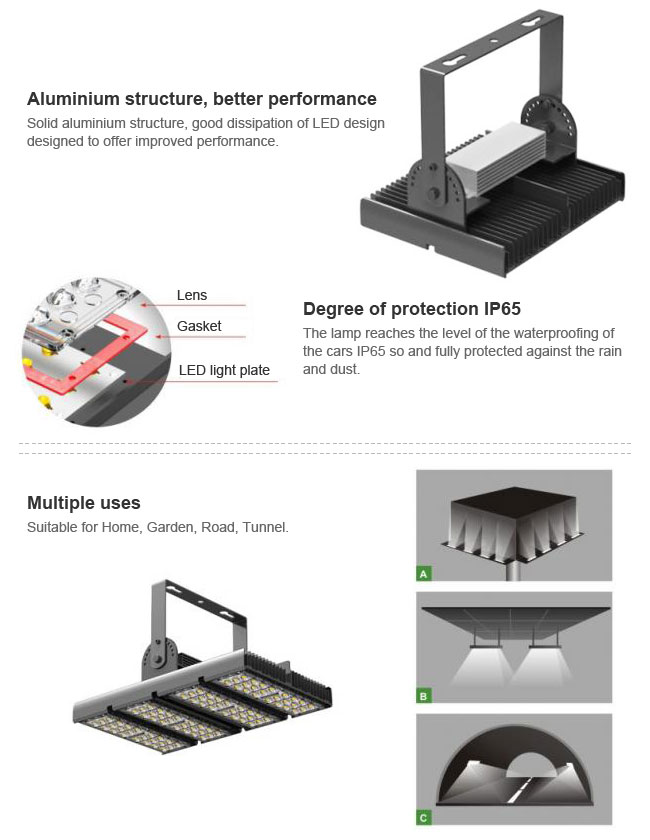 Aluminium structure, better performance
Solid aluminium structure, good dissipation of LED design designed to offer improved performance.

Lens
Gasket
LED light plate

Degree of protection IP65
The lamp reaches the level of the waterproofing of the cars IP65 so and fully protected against the rain and dust.

Multiple uses
Suitable for Home, Garden, Road, Tunnel.

A
B
C