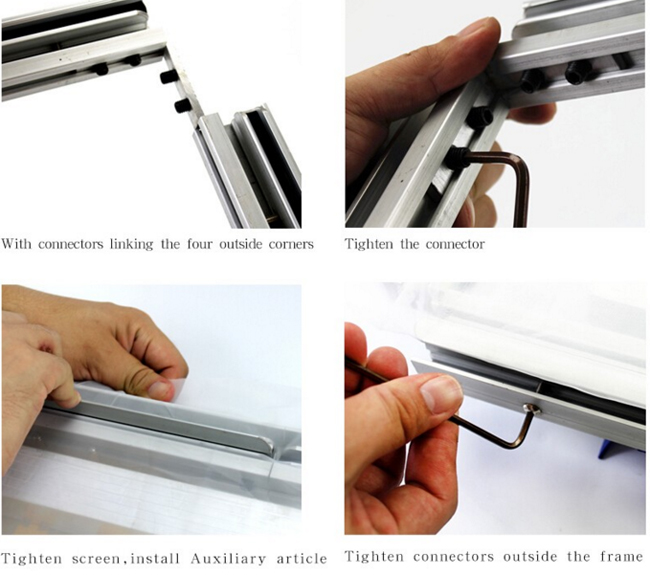 With connectors linking the four outside corners

Tighten the connector

Tighten screen,install Auxiliary article

Tighten connectors outside the frame