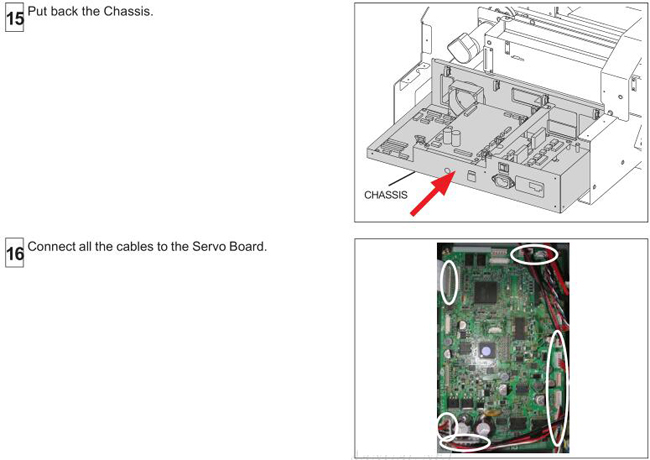 15 Put back the Chassis.

CHASSIS

16 Connect all the cables to the Servo Board.