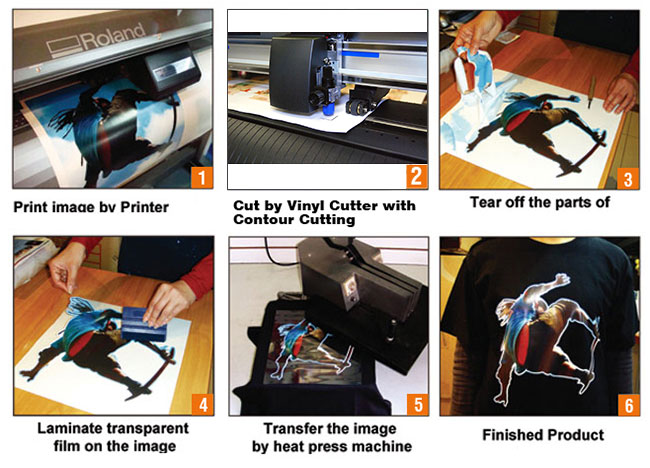 Roland

1

Print image by Printer

2

Cut by Vinyl Cutter with Contour Cutting

3

Tear off the parts of

4

Laminate transparent film on the image

5

Transfer the image by heat press machine

6

Finished Product