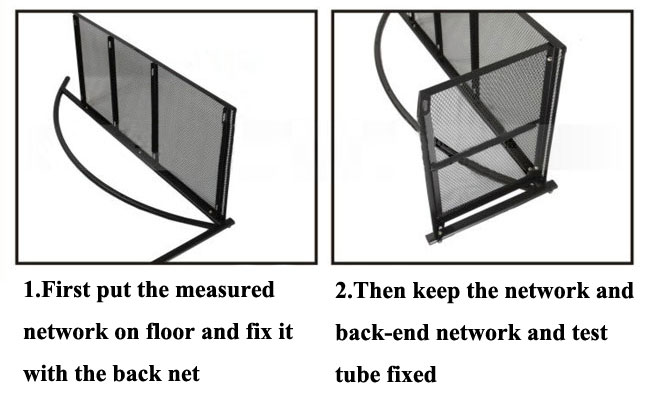 1.First put the measured network on floor and fix it with the back net

2.Then keep the network and back-end network and test tube fixed