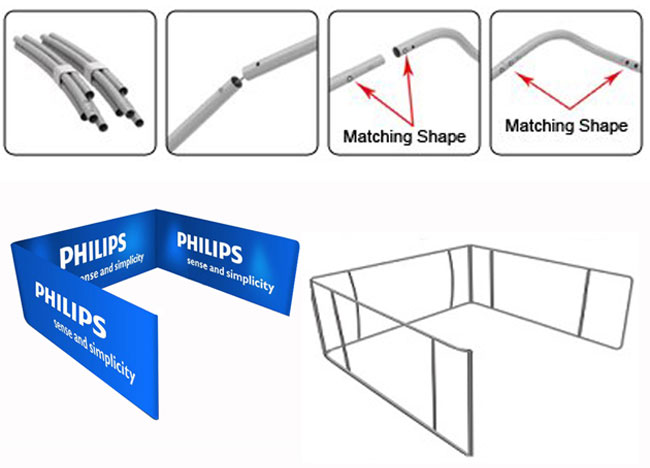 Matching Shape

Matching Shape

PHILIPS
sense and simplicity

PHILIPS
sense and simplicity

PHILIPS
sense and simplicity