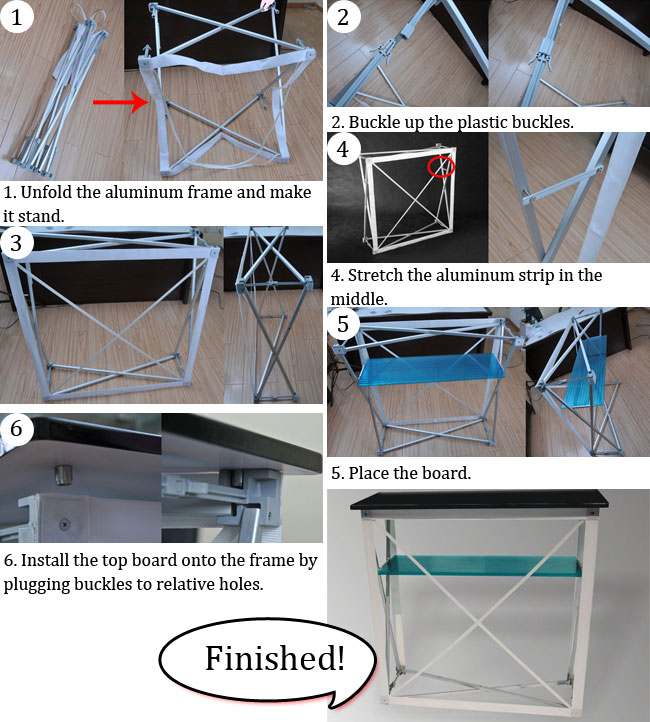 1

1. Unfold the aluminum frame and make it stand.

2

2. Buckle up the plastic buckles.

3

4

4. Stretch the aluminum strip in the middle.

5

5. Place the board.

6

6. Install the top board onto the frame by plugging buckles to relative holes.

Finished!