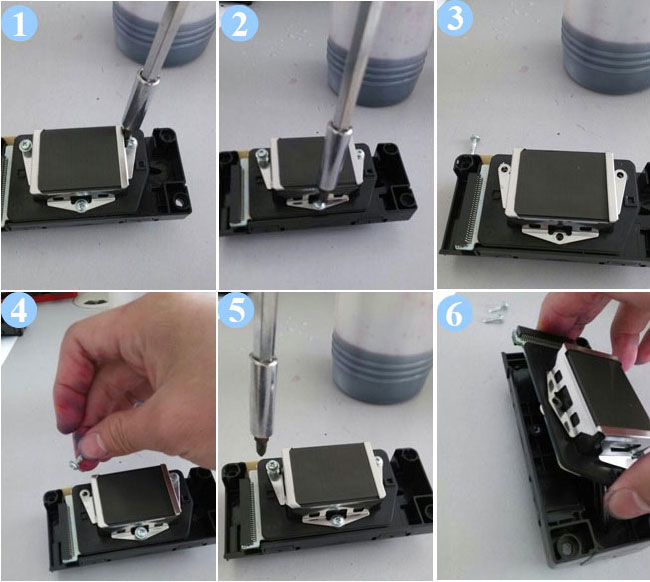 1
2
3
4
5
6