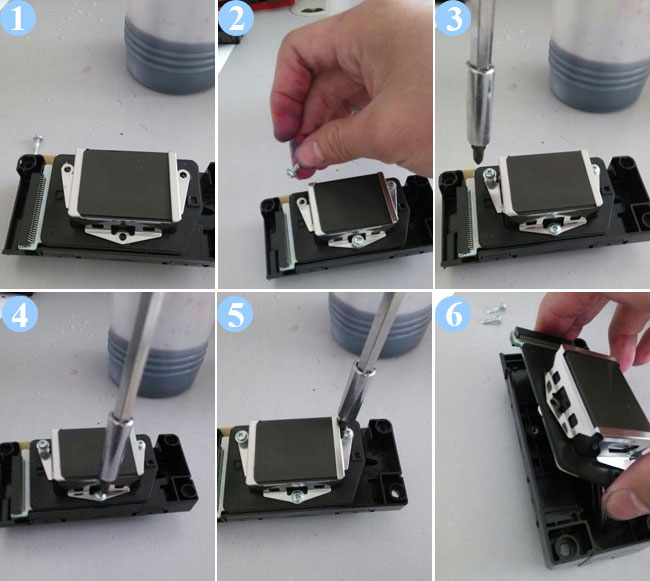 1
2
3
4
5
6