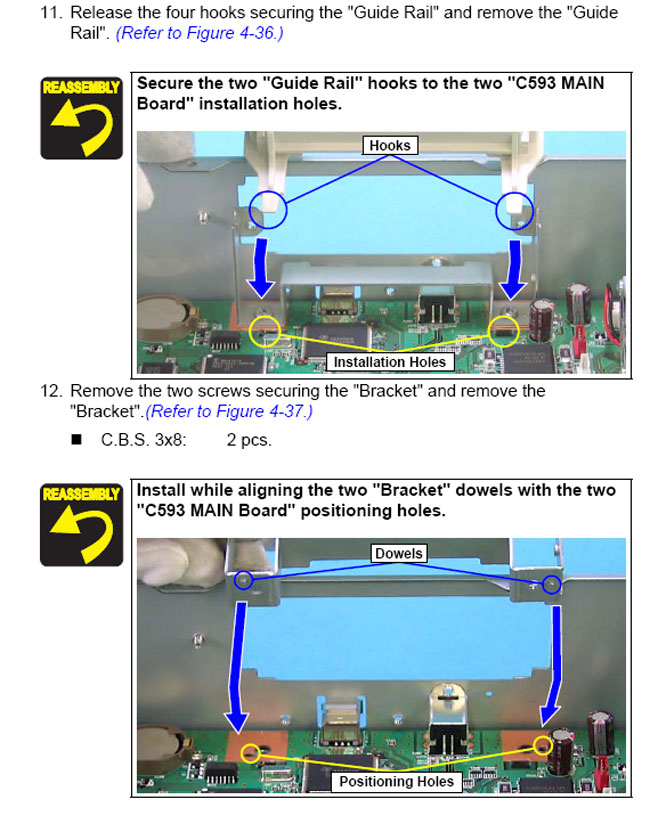 11. Release the four hooks securing the "Guide Rail" and remove the "Guide Rail". (Refer to Figure 4-36.)

REASSEMBLY

Secure the two "Guide Rail" hooks to the two "C593 MAIN Board" installation holes.

Hooks

Installation Holes

12. Remove the two screws securing the "Bracket" and remove the "Bracket".(Refer to Figure 4-37.)

■ C.B.S. 3x8: 2 pcs.

REASSEMBLY

Install while aligning the two "Bracket" dowels with the two "C593 MAIN Board" positioning holes.

Dowels

Positioning Holes