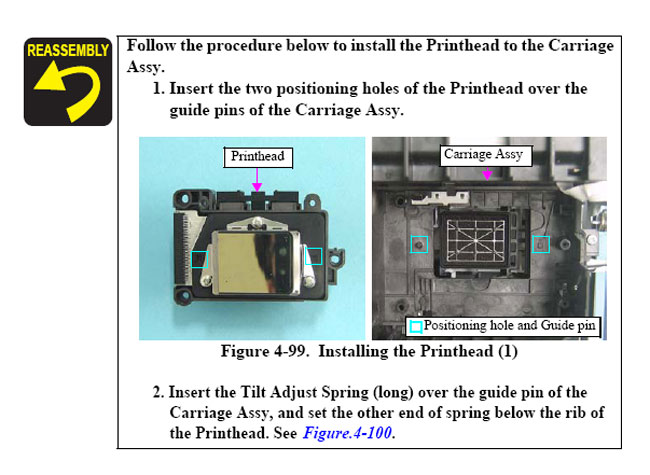 REASSEMBLY

Follow the procedure below to install the Printhead to the Carriage Assy.

1. Insert the two positioning holes of the Printhead over the guide pins of the Carriage Assy.

Printhead

Carriage Assy

Positioning hole and Guide pin

Figure 4-99. Installing the Printhead (1)

2. Insert the Tilt Adjust Spring (long) over the guide pin of the Carriage Assy, and set the other end of spring below the rib of the Printhead. See Figure.4-100.