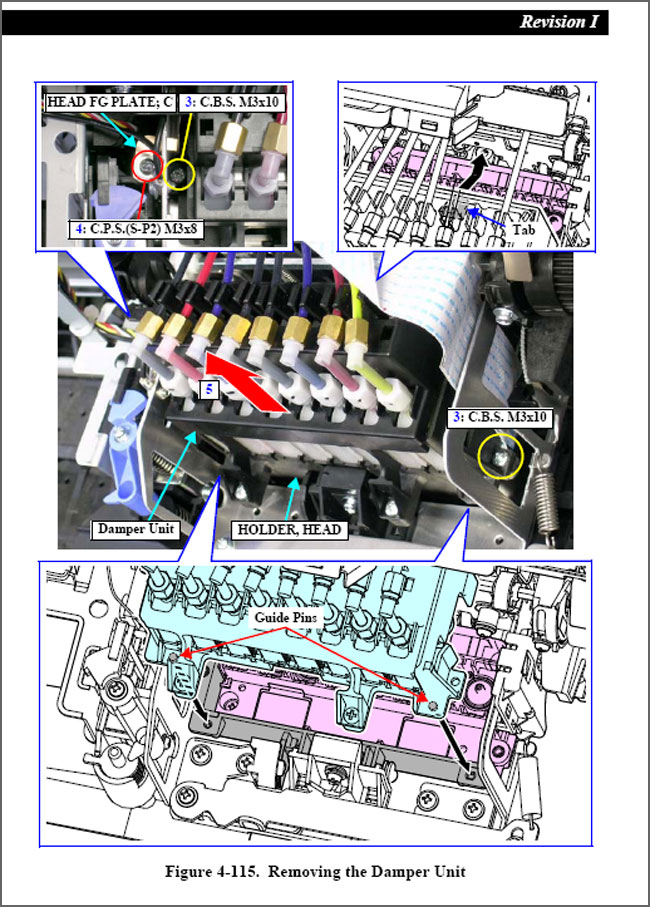 Revision I

HEAD FG PLATE; C

3: C.B.S. M3x10

4: C.P.S.(S-P2) M3x8

Tab

5

3: C.B.S. M3x10

Damper Unit

HOLDER, HEAD

Guide Pins

Figure 4-115. Removing the Damper Unit