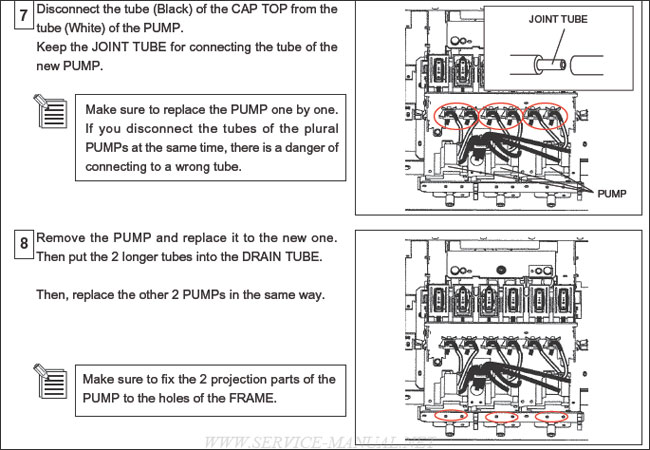 7 Disconnect the tube (Black) of the CAP TOP from the tube (White) of the PUMP.
Keep the JOINT TUBE for connecting the tube of the new PUMP.

Make sure to replace the PUMP one by one. If you disconnect the tubes of the plural PUMPs at the same time, there is a danger of connecting to a wrong tube.

JOINT TUBE

PUMP

8 Remove the PUMP and replace it to the new one. Then put the 2 longer tubes into the DRAIN TUBE.

Then, replace the other 2 PUMPs in the same way.

Make sure to fix the 2 projection parts of the PUMP to the holes of the FRAME.

WWW.SERVICE-MANUAL.NET