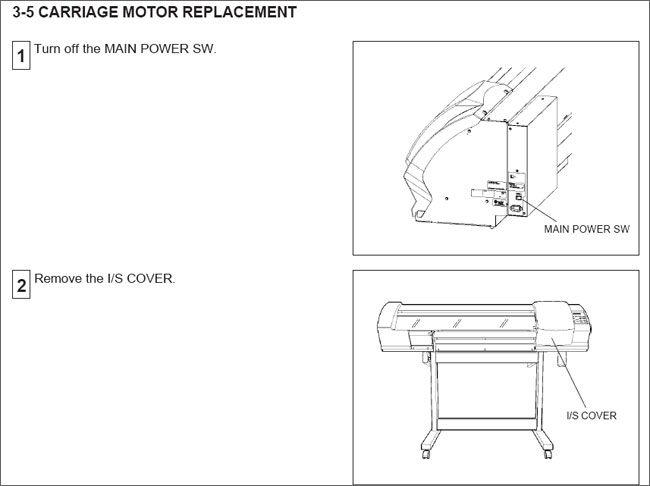 3-5 CARRIAGE MOTOR REPLACEMENT

1 Turn off the MAIN POWER SW.

MAIN POWER SW

2 Remove the I/S COVER.

I/S COVER