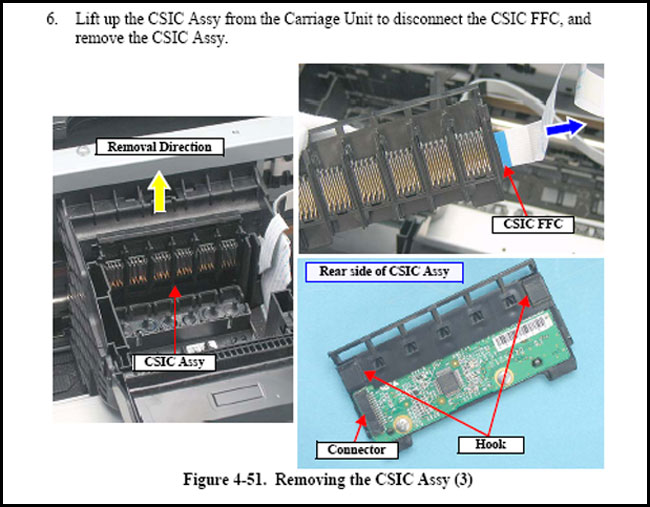 6. Lift up the CSIC Assy from the Carriage Unit to disconnect the CSIC FFC, and remove the CSIC Assy.

Removal Direction

CSIC Assy

CSIC FFC

Rear side of CSIC Assy

Connector

Hook

Figure 4-51. Removing the CSIC Assy (3)