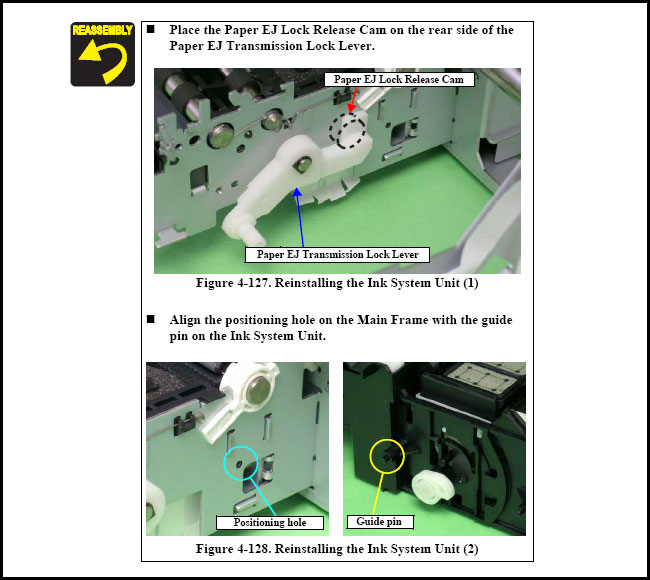 REASSEMBLY

■ Place the Paper EJ Lock Release Cam on the rear side of the Paper EJ Transmission Lock Lever.

Paper EJ Lock Release Cam

Paper EJ Transmission Lock Lever

Figure 4-127. Reinstalling the Ink System Unit (1)

■ Align the positioning hole on the Main Frame with the guide pin on the Ink System Unit.

Positioning hole

Guide pin

Figure 4-128. Reinstalling the Ink System Unit (2)