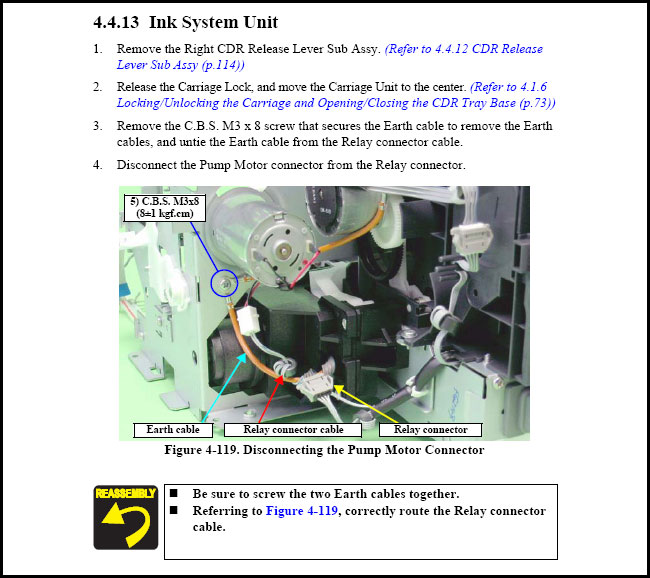 4.4.13 Ink System Unit

1. Remove the Right CDR Release Lever Sub Assy. (Refer to 4.4.12 CDR Release Lever Sub Assy (p.114))

2. Release the Carriage Lock, and move the Carriage Unit to the center. (Refer to 4.1.6 Locking/Unlocking the Carriage and Opening/Closing the CDR Tray Base (p.73))

3. Remove the C.B.S. M3 x 8 screw that secures the Earth cable to remove the Earth cables, and untie the Earth cable from the Relay connector cable.

4. Disconnect the Pump Motor connector from the Relay connector.

5) C.B.S. M3x8 (8±1 kgf.cm)

Earth cable

Relay connector cable

Relay connector

Figure 4-119. Disconnecting the Pump Motor Connector

REASSEMBLY

■ Be sure to screw the two Earth cables together.
■ Referring to Figure 4-119, correctly route the Relay connector cable.