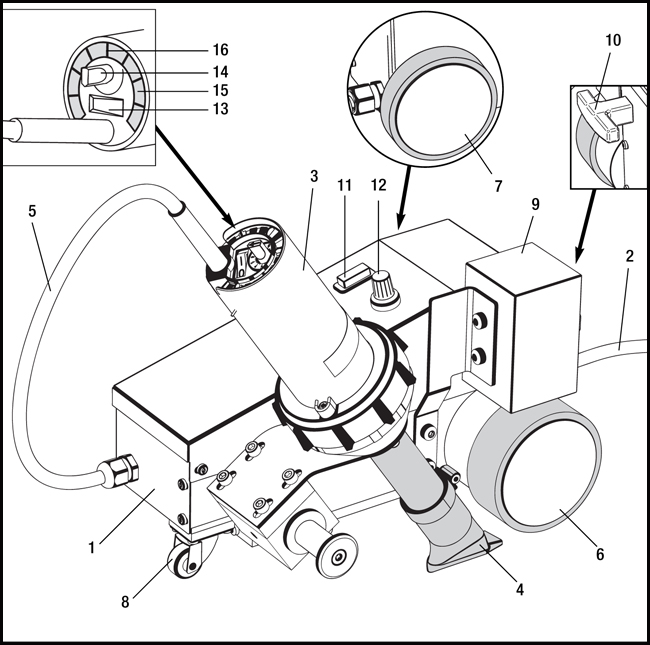 16
14
15
13
10
7
3
11
12
9
5
2
1
8
4
6