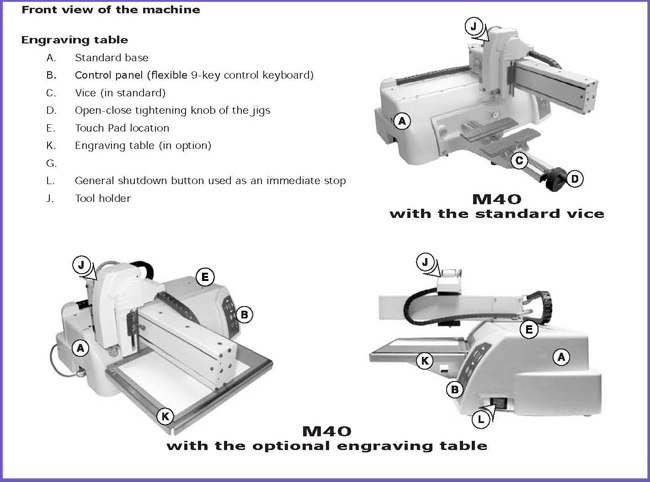 Front view of the machine

Engraving table

A. Standard base
B. Control panel (flexible 9-key control keyboard)
C. Vice (in standard)
D. Open-close tightening knob of the jigs
E. Touch Pad location
K. Engraving table (in option)
G.
L. General shutdown button used as an immediate stop
J. Tool holder

J
A
C
D

M40
with the standard vice

J
E
B
A
K

J
E
A
K
B
L

M40
with the optional engraving table