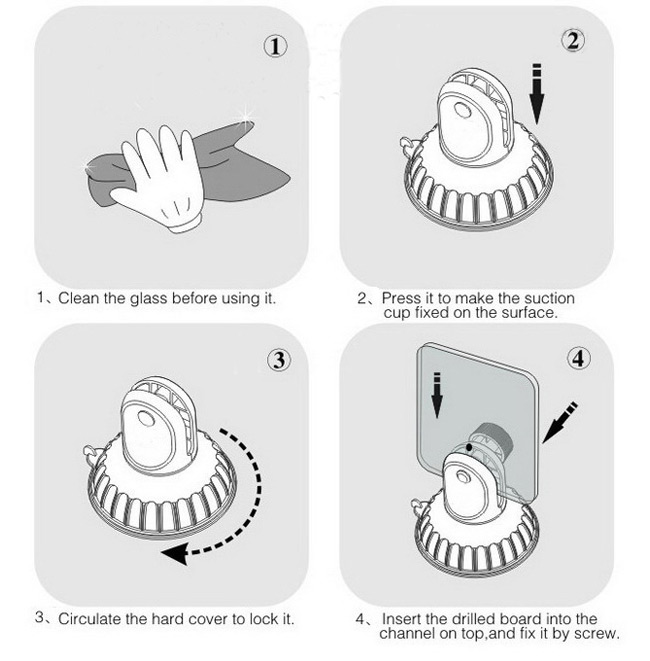 ①

1、Clean the glass before using it.

②

2、Press it to make the suction cup fixed on the surface.

③

3、Circulate the hard cover to lock it.

④

4、Insert the drilled board into the channel on top,and fix it by screw.