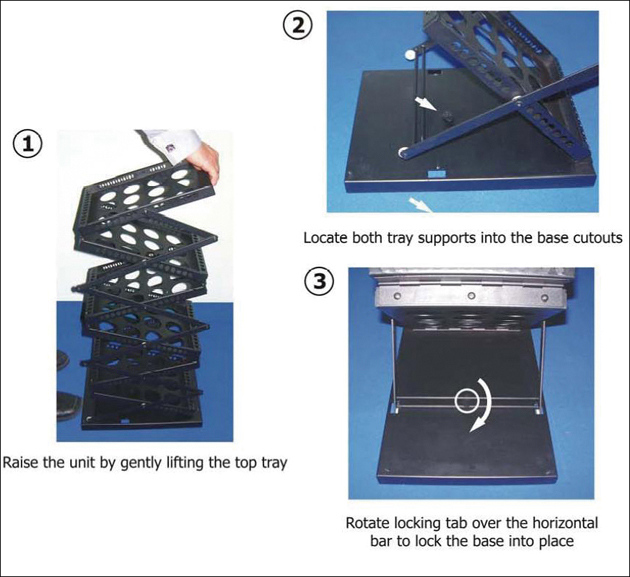 1

Raise the unit by gently lifting the top tray

2

Locate both tray supports into the base cutouts

3

Rotate locking tab over the horizontal bar to lock the base into place