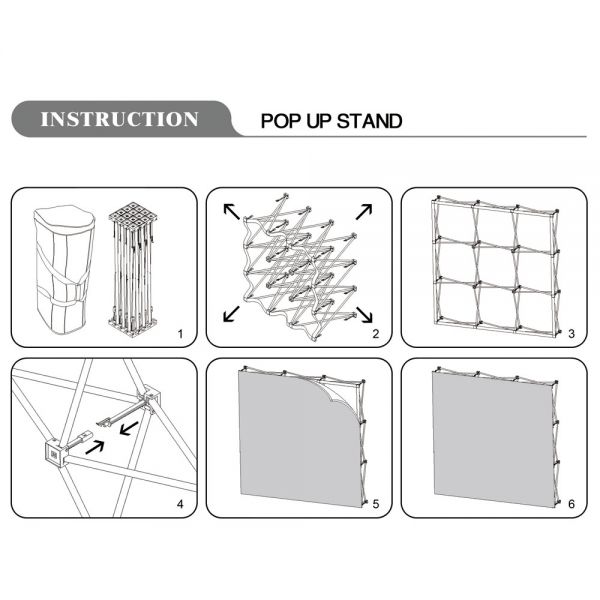 INSTRUCTION

POP UP STAND

1

2

3

4

5

6